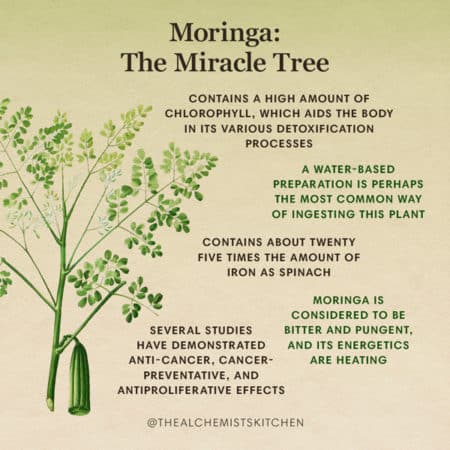 Moringa:
The Miracle Tree

CONTAINS A HIGH AMOUNT OF CHLOROPHYLL, WHICH AIDS THE BODY IN ITS VARIOUS DETOXIFICATION PROCESSES

A WATER-BASED PREPARATION IS PERHAPS THE MOST COMMON WAY OF INGESTING THIS PLANT

CONTAINS ABOUT TWENTY FIVE TIMES THE AMOUNT OF IRON AS SPINACH

MORINGA IS CONSIDERED TO BE BITTER AND PUNGENT, AND ITS ENERGETICS ARE HEATING

SEVERAL STUDIES HAVE DEMONSTRATED ANTI-CANCER, CANCER-PREVENTATIVE, AND ANTIPROLIFERATIVE EFFECTS

@THEALCHEMISTSKITCHEN